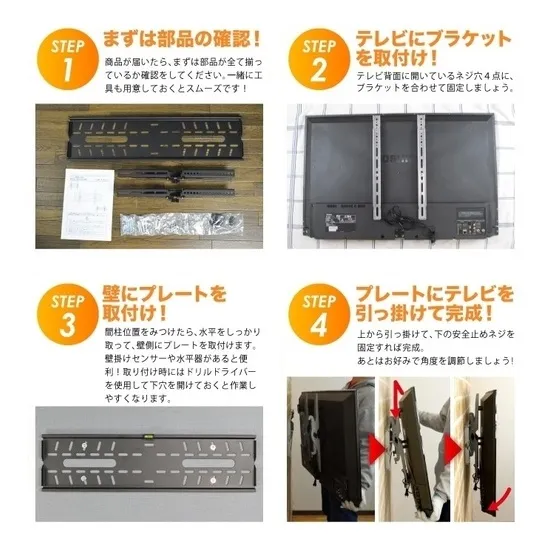 STEP 1
まずは部品の確認！
商品が届いたら、まずは部品が全て揃っているか確認をしてください。一緒に工具も用意しておくとスムーズです！

STEP 2
テレビにブラケットを取付け！
テレビ背面に開いているネジ穴４点に、ブラケットを合わせて固定しましょう。

STEP 3
壁にプレートを取付け！
間柱位置をみつけたら、水平をしっかり取って、壁側にプレートを取付けます。壁掛けセンサーや水平器があると便利！取り付け時にはドリルドライバーを使用して下穴を開けておくと作業しやすくなります。

STEP 4
プレートにテレビを引っ掛けて完成！
上から引っ掛けて、下の安全止めネジを固定すれば完成。
あとはお好みで角度を調節しましょう！