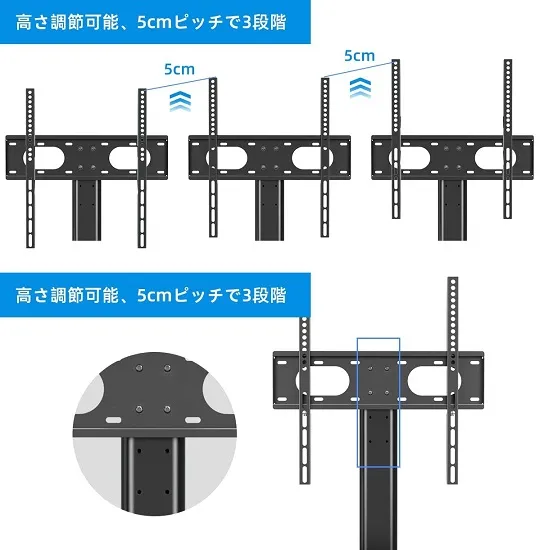 高さ調節可能、5cmピッチで3段階

5cm

5cm

高さ調節可能、5cmピッチで3段階