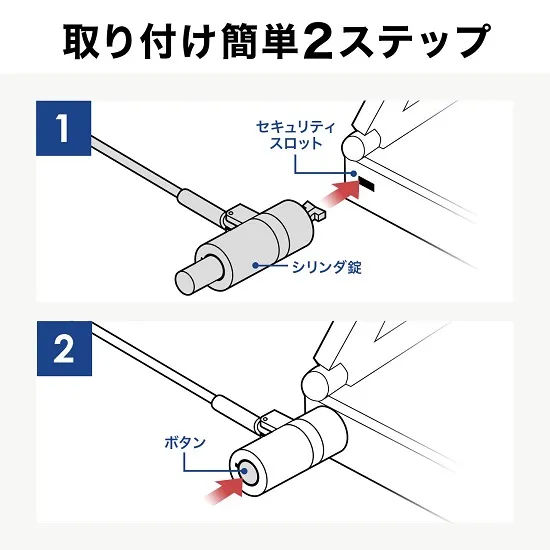 取り付け簡単2ステップ

1

セキュリティスロット

シリンダ錠

2

ボタン