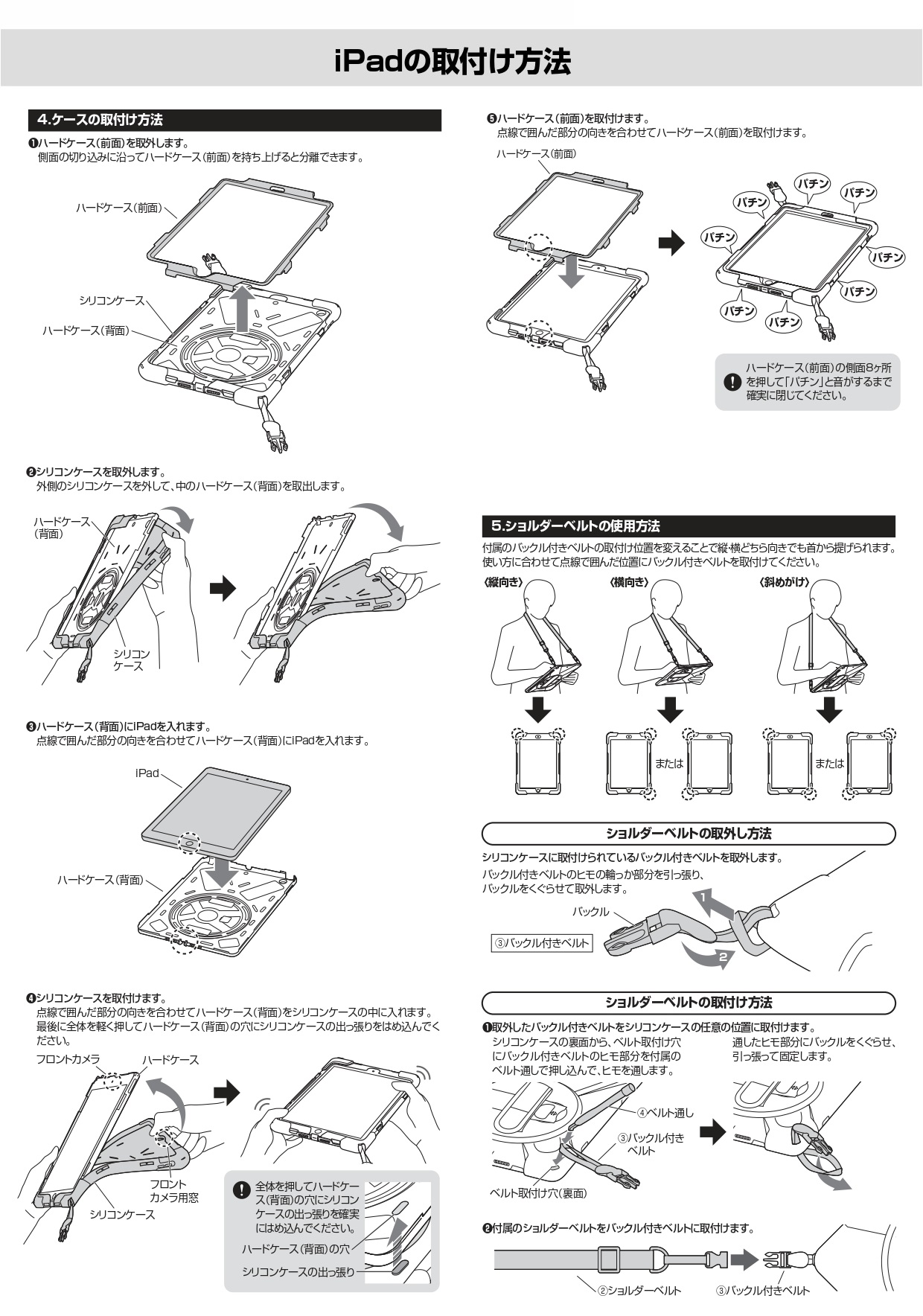 iPadの取付け方法

4.ケースの取付け方法

❶ハードケース(前面)を取外します。
側面の切り込みに沿ってハードケース(前面)を持ち上げると分離できます。

ハードケース(前面)
シリコンケース
ハードケース(背面)

❷シリコンケースを取外します。
外側のシリコンケースを外して、中のハードケース(背面)を取出します。

ハードケース(背面)
シリコンケース

❸ハードケース(背面)にiPadを入れます。
点線で囲んだ部分の向きを合わせてハードケース(背面)にiPadを入れます。

iPad
ハードケース(背面)

❹シリコンケースを取付けます。
点線で囲んだ部分の向きを合わせてハードケース(背面)をシリコンケースの中に入れます。最後に全体を軽く押してハードケース(背面)の穴にシリコンケースの出っ張りをはめ込んでください。

フロントカメラ
ハードケース
フロントカメラ用窓
シリコンケース

全体を押してハードケース(背面)の穴にシリコンケースの出っ張りを確実にはめ込んでください。
ハードケース(背面)の穴
シリコンケースの出っ張り

❺ハードケース(前面)を取付けます。
点線で囲んだ部分の向きを合わせてハードケース(前面)を取付けます。

ハードケース(前面)
パチン
パチン
パチン
パチン
パチン
パチン
パチン
パチン

ハードケース(前面)の側面8ヶ所を押して「パチン」と音がするまで確実に閉じてください。

5.ショルダーベルトの使用方法

付属のバックル付きベルトの取付け位置を変えることで縦・横どちら向きでも首から提げられます。使い方に合わせて点線で囲んだ位置にバックル付きベルトを取付けてください。

〈縦向き〉
〈横向き〉
〈斜めがけ〉
または
または

ショルダーベルトの取外し方法

シリコンケースに取付けられているバックル付きベルトを取外します。
バックル付きベルトのヒモの輪っか部分を引っ張り、バックルをくぐらせて取外します。

バックル
③バックル付きベルト
1
2

ショルダーベルトの取付け方法

❶取外したバックル付きベルトをシリコンケースの任意の位置に取付けます。
シリコンケースの裏面から、ベルト取付け穴にバックル付きベルトのヒモ部分を付属のベルト通しで押し込んで、ヒモを通します。
通したヒモ部分にバックルをくぐらせ、引っ張って固定します。

④ベルト通し
③バックル付きベルト
ベルト取付け穴(裏面)

❷付属のショルダーベルトをバックル付きベルトに取付けます。

②ショルダーベルト
③バックル付きベルト