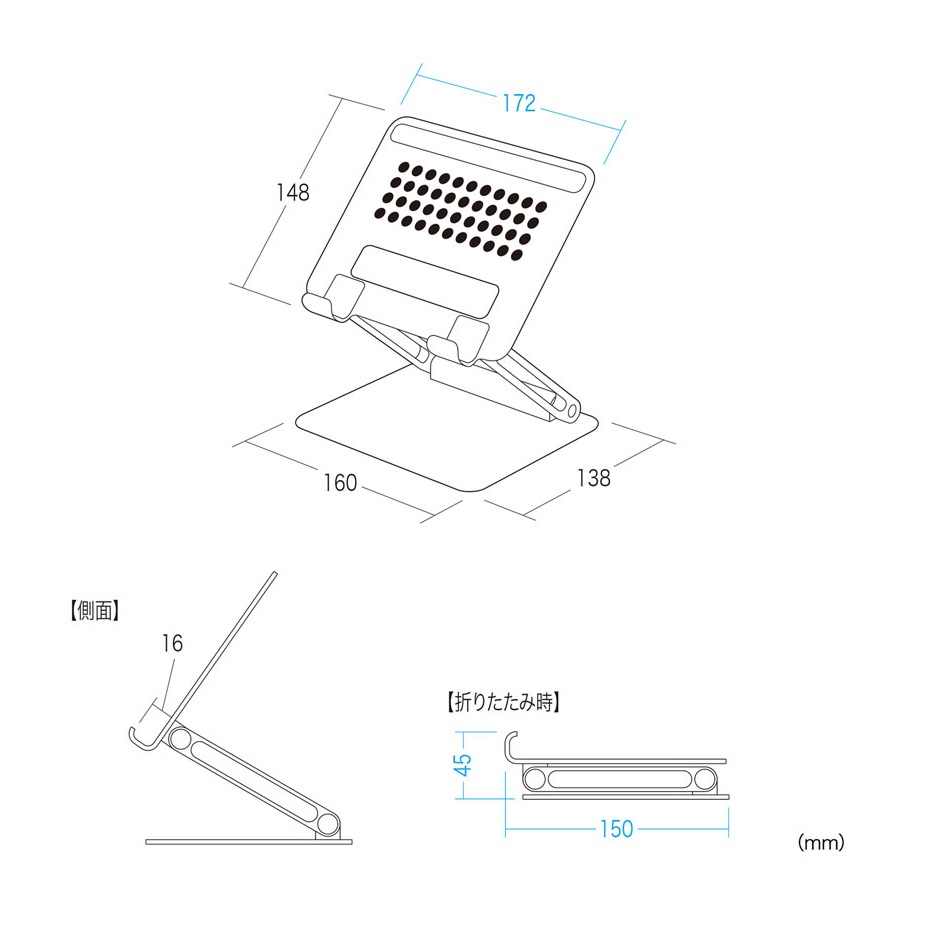 172

148

160

138

【側面】

16

【折りたたみ時】

45

150

(mm)