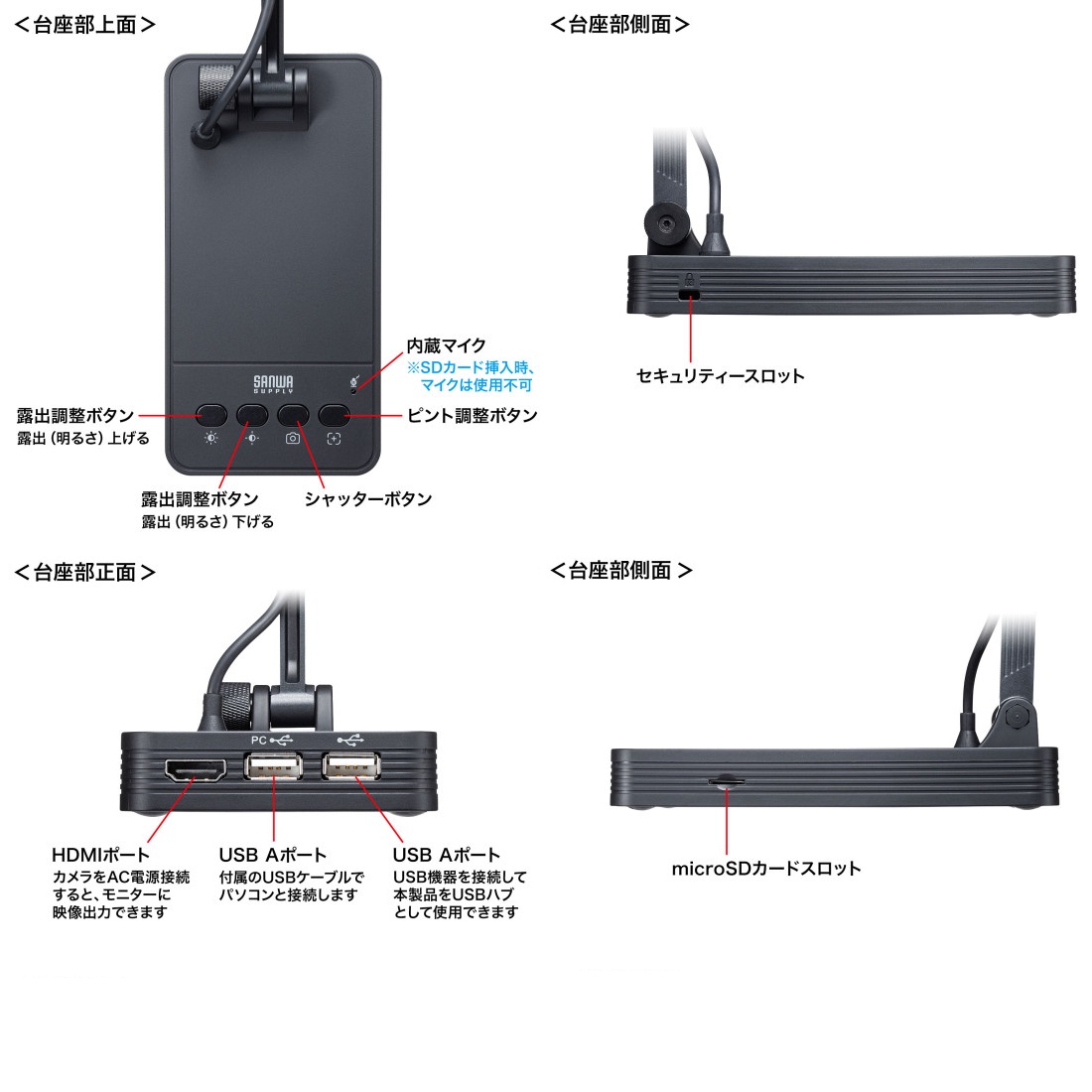 ＜台座部上面＞

SANWA SUPPLY

内蔵マイク
※SDカード挿入時、マイクは使用不可

露出調整ボタン
露出（明るさ）上げる

ピント調整ボタン

露出調整ボタン
露出（明るさ）下げる

シャッターボタン

＜台座部側面＞

セキュリティースロット

＜台座部正面＞

PC

HDMIポート
カメラをAC電源接続すると、モニターに映像出力できます

USB Aポート
付属のUSBケーブルでパソコンと接続します

USB Aポート
USB機器を接続して本製品をUSBハブとして使用できます

＜台座部側面＞

microSDカードスロット